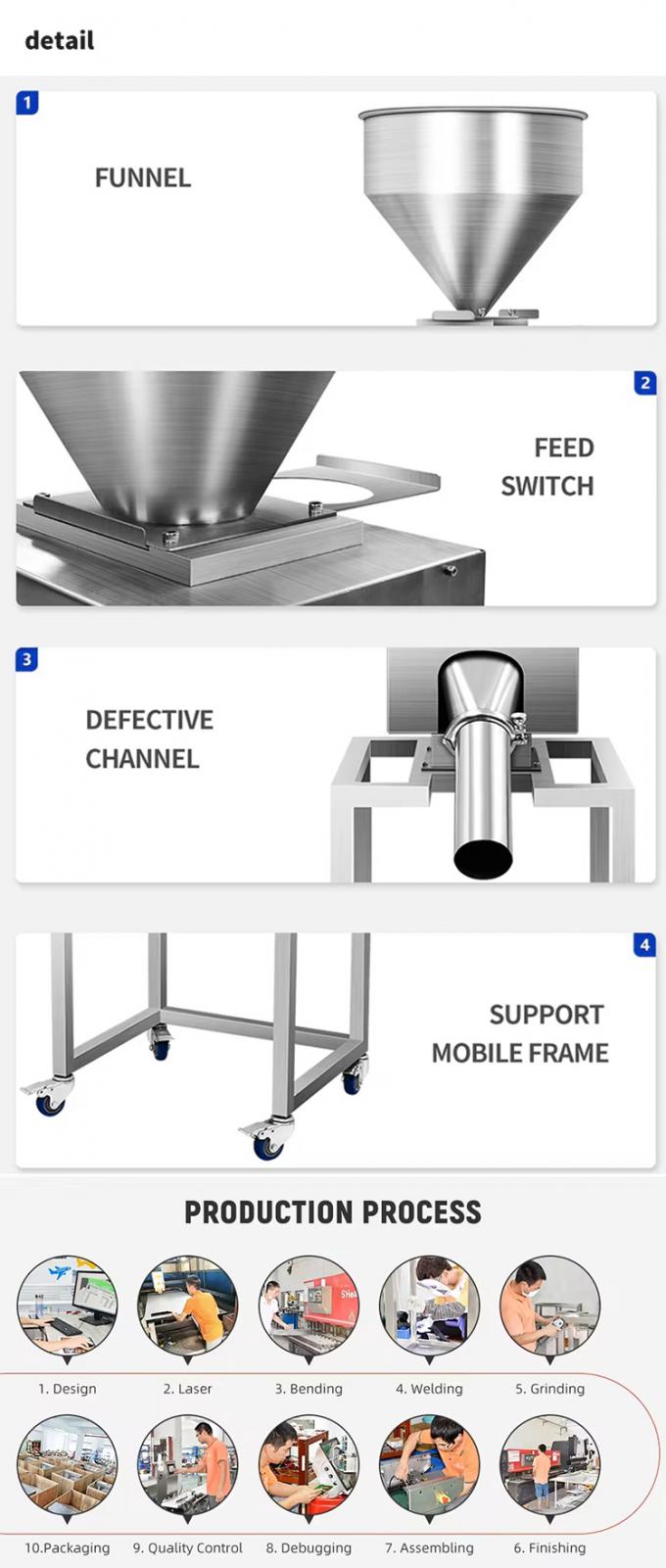 detail

1

FUNNEL

2

FEED SWITCH

3

DEFECTIVE CHANNEL

4

SUPPORT MOBILE FRAME

PRODUCTION PROCESS

1. Design
2. Laser
3. Bending
4. Welding
5. Grinding

10.Packaging
9. Quality Control
8. Debugging
7. Assembling
6. Finishing